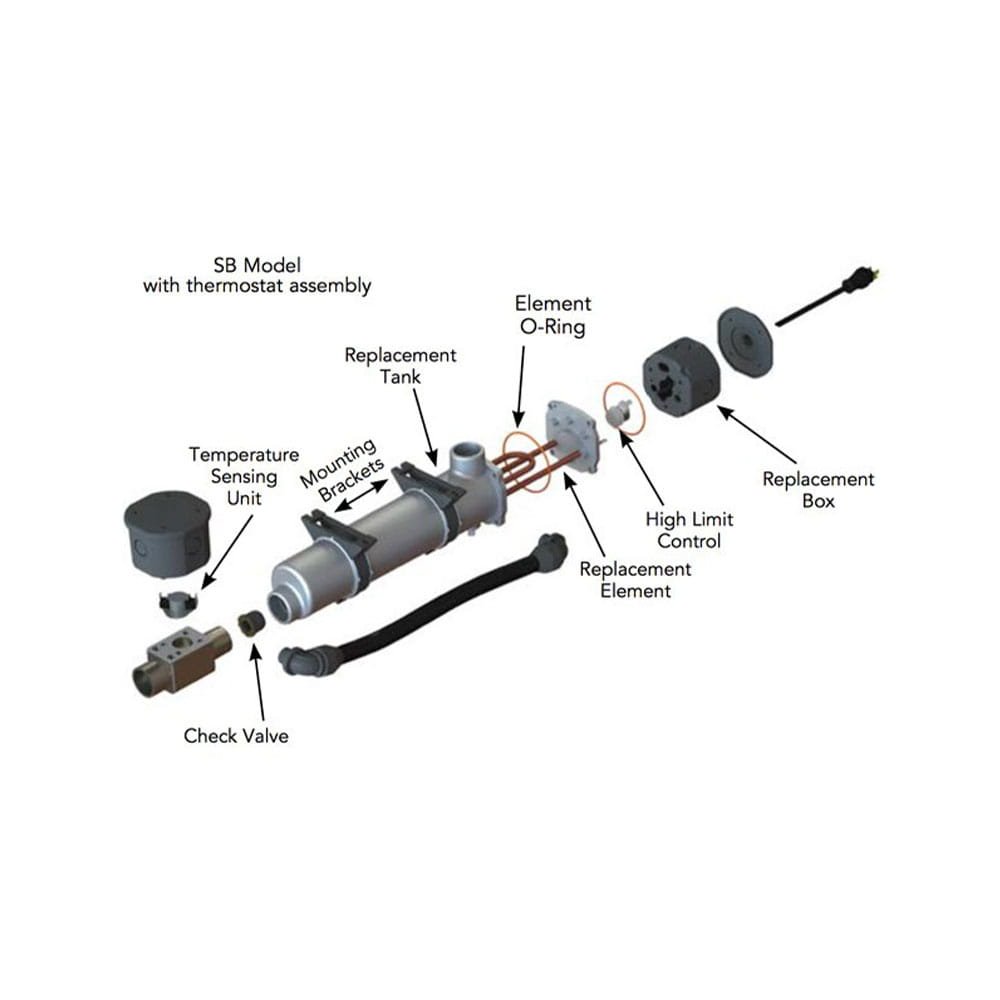 SB Model
with thermostat assembly

Element
O-Ring

Replacement
Tank

Temperature
Sensing
Unit

Mounting
Brackets

Replacement
Box

High Limit
Control

Replacement
Element

Check Valve