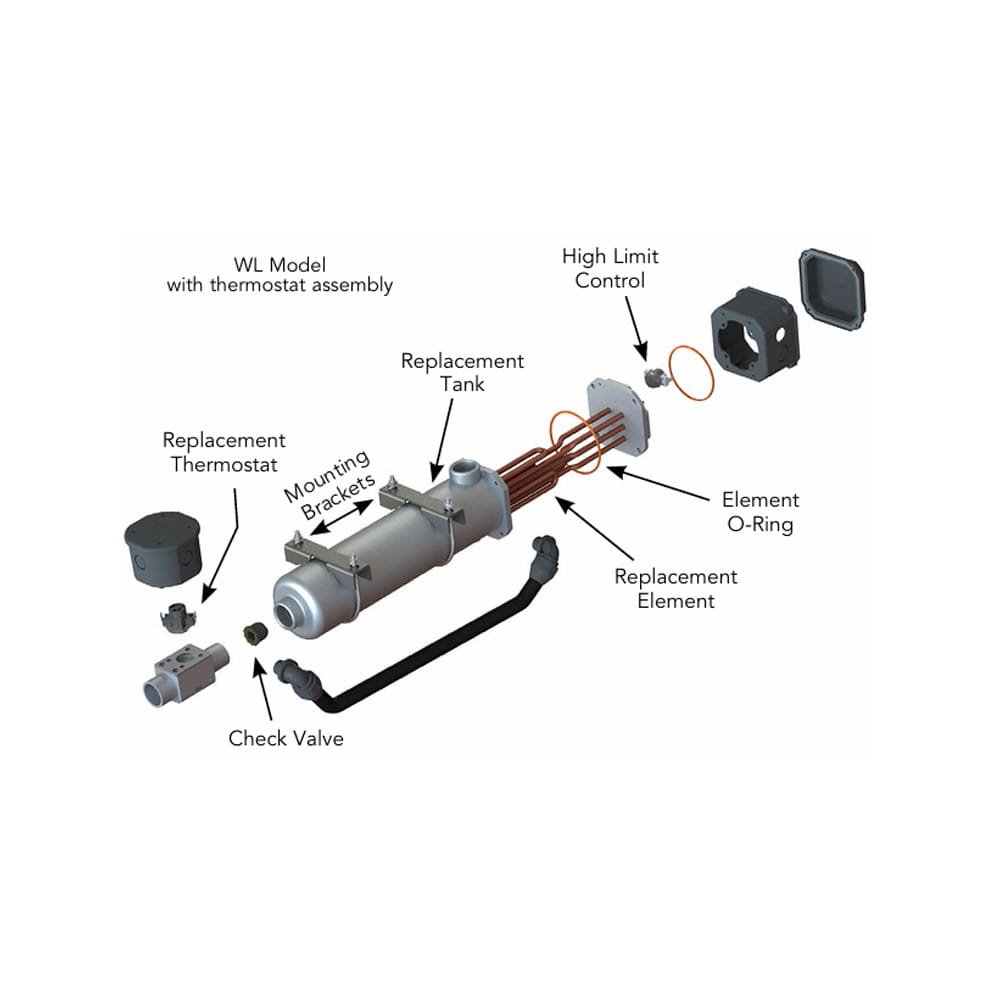 WL Model
with thermostat assembly

High Limit
Control

Replacement
Tank

Replacement
Thermostat

Mounting
Brackets

Element
O-Ring

Replacement
Element

Check Valve